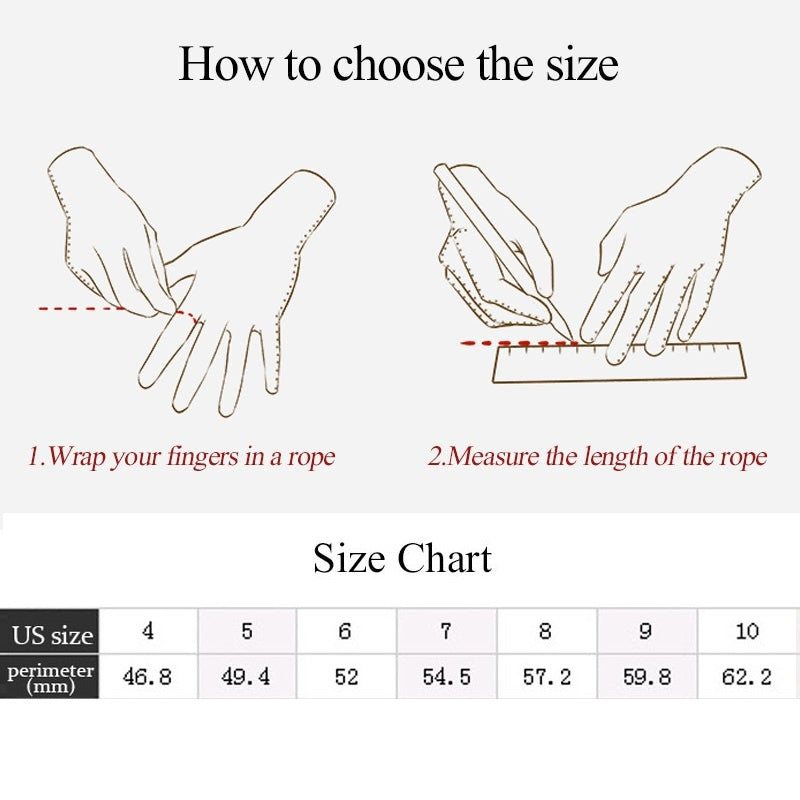 How to choose the size

1.Wrap your fingers in a rope

2.Measure the length of the rope

Size Chart

| US size | 4 | 5 | 6 | 7 | 8 | 9 | 10 |
|---|---|---|---|---|---|---|---|
| perimeter (mm) | 46.8 | 49.4 | 52 | 54.5 | 57.2 | 59.8 | 62.2 |